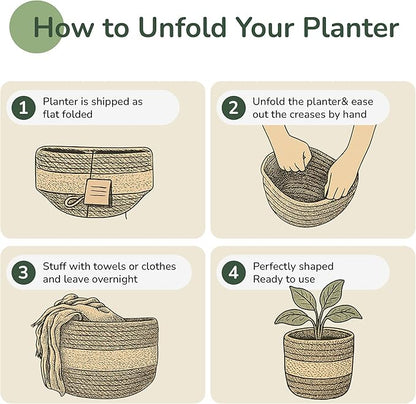 How to Unfold Your Planter

1 Planter is shipped as flat folded

2 Unfold the planter& ease out the creases by hand

3 Stuff with towels or clothes and leave overnight

4 Perfectly shaped Ready to use