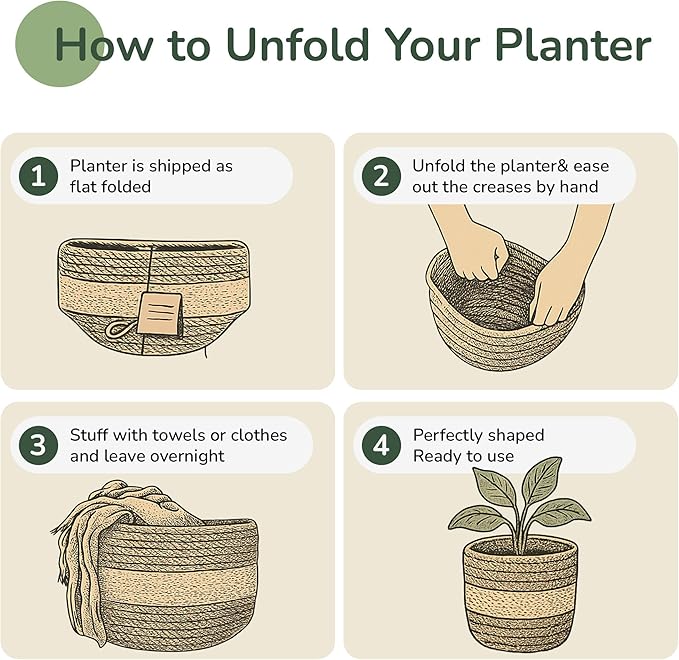 How to Unfold Your Planter

1 Planter is shipped as flat folded

2 Unfold the planter& ease out the creases by hand

3 Stuff with towels or clothes and leave overnight

4 Perfectly shaped
Ready to use