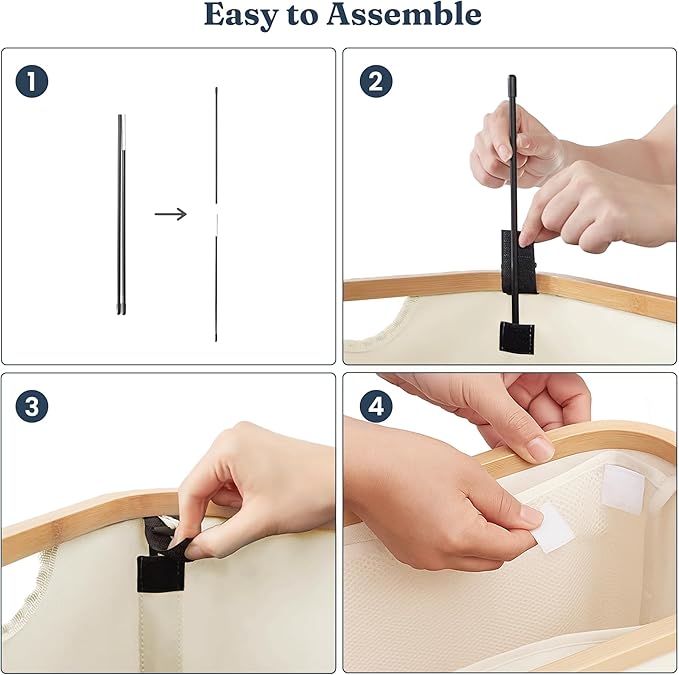 Easy to Assemble

1

2

3

4