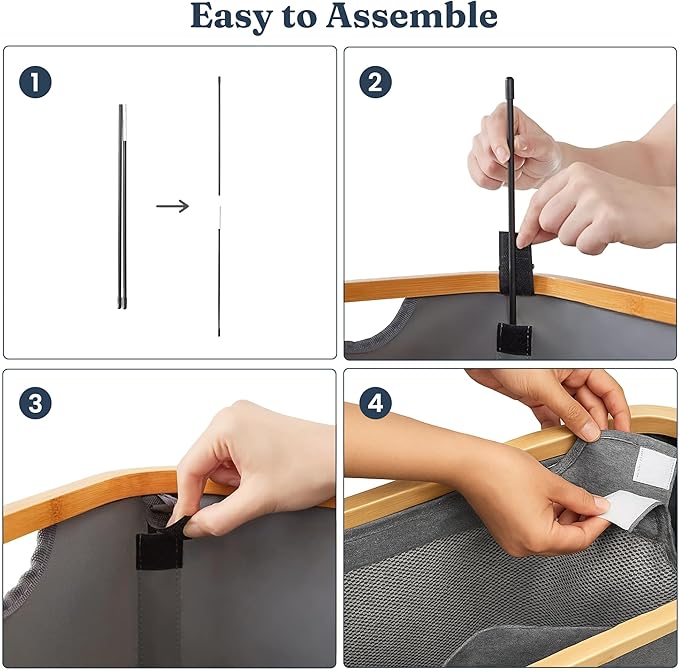 Easy to Assemble

1

2

3

4