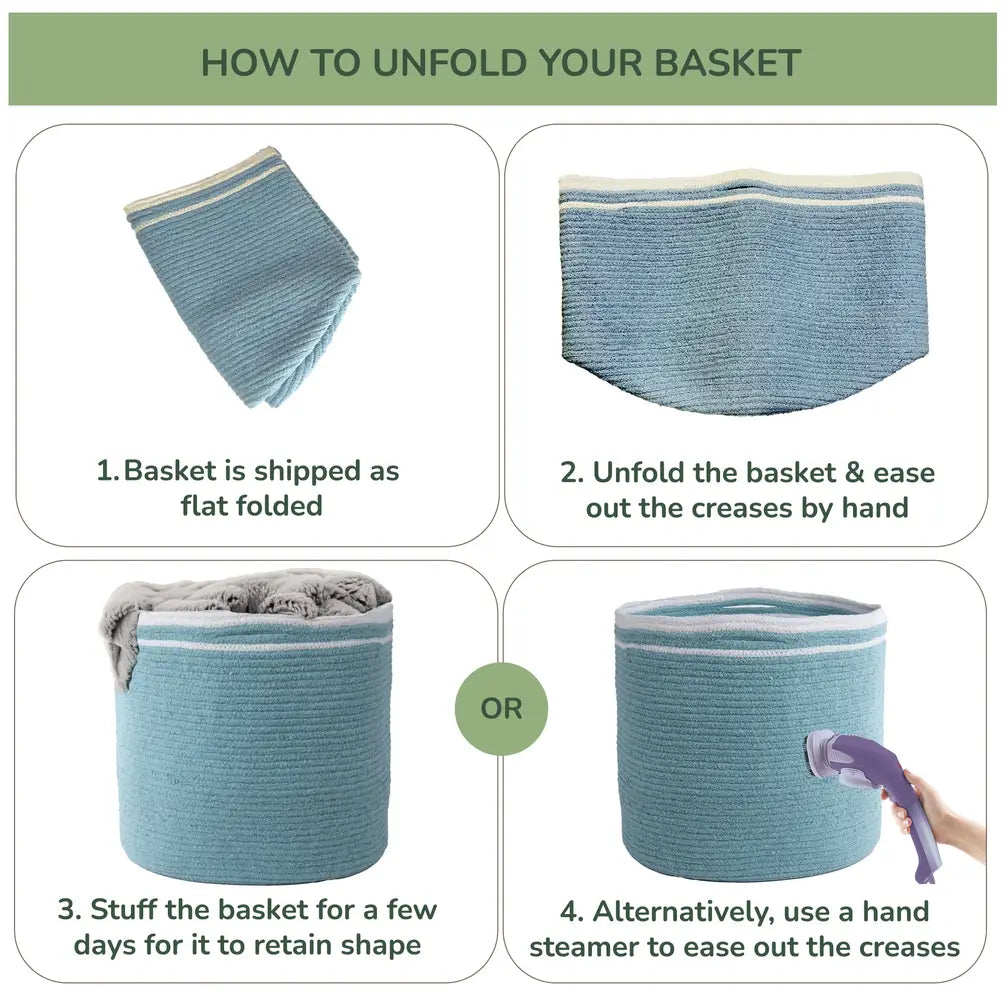 HOW TO UNFOLD YOUR BASKET

1. Basket is shipped as flat folded

2. Unfold the basket & ease out the creases by hand

3. Stuff the basket for a few days for it to retain shape

OR

4. Alternatively, use a hand steamer to ease out the creases